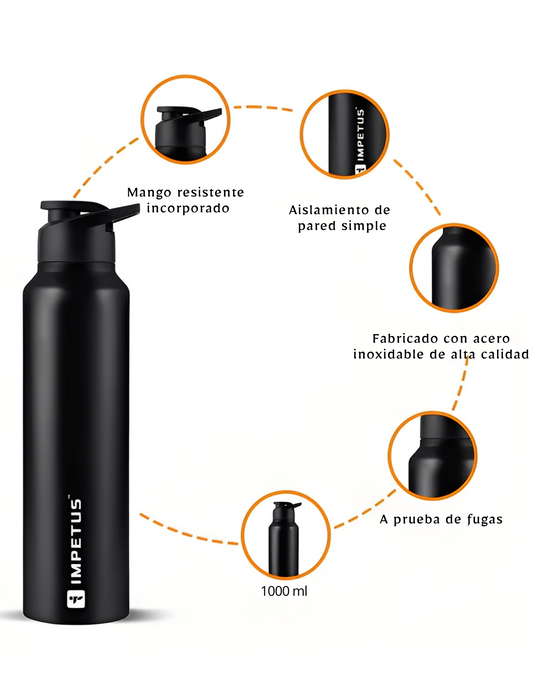 Mango resistente incorporado

IMPETUS

Aislamiento de pared simple

Fabricado con acero inoxidable de alta calidad

A prueba de fugas

1000 ml

IMPETUS